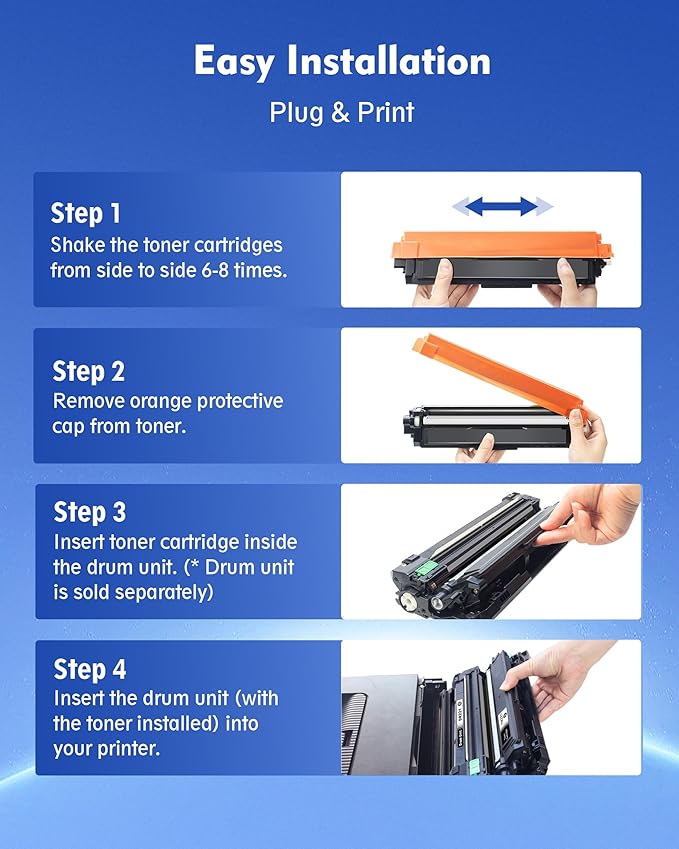 Easy Installation
Plug & Print

Step 1
Shake the toner cartridges from side to side 6-8 times.

Step 2
Remove orange protective cap from toner.

Step 3
Insert toner cartridge inside the drum unit. (* Drum unit is sold separately)

Step 4
Insert the drum unit (with the toner installed) into your printer.