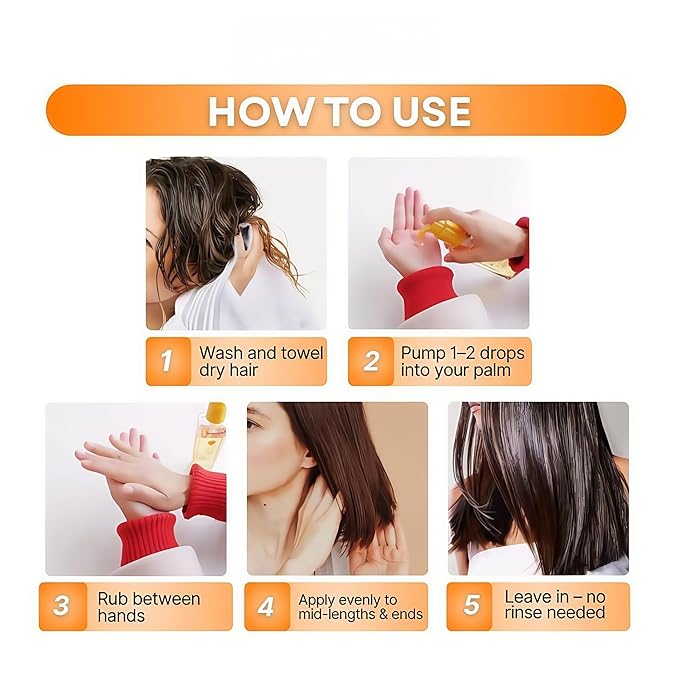 HOW TO USE

1 Wash and towel dry hair

2 Pump 1–2 drops into your palm

3 Rub between hands

4 Apply evenly to mid-lengths & ends

5 Leave in – no rinse needed