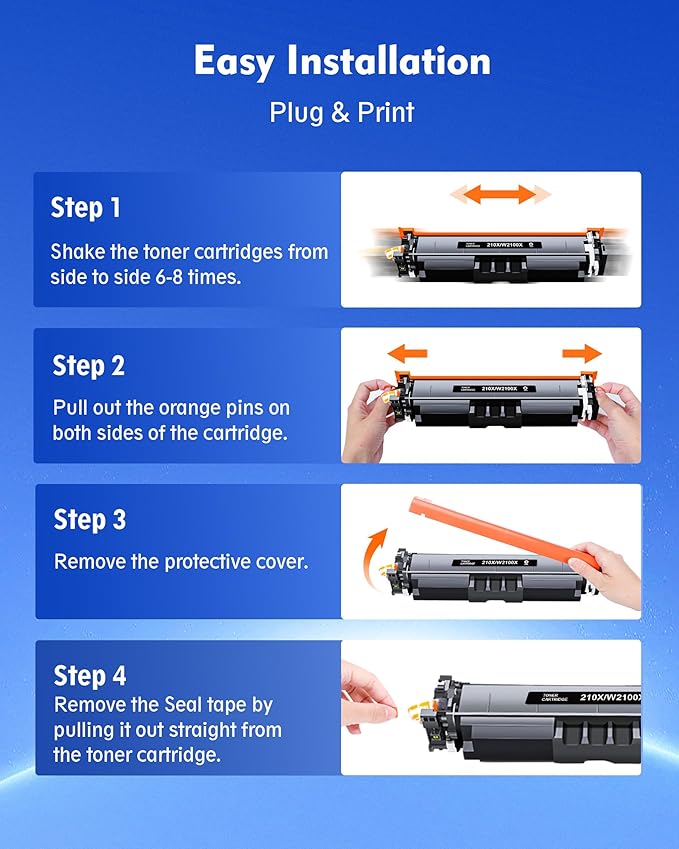 Easy Installation

Plug & Print

Step 1

Shake the toner cartridges from side to side 6-8 times.

TONER CARTRIDGE 210X/W2100X

Step 2

Pull out the orange pins on both sides of the cartridge.

TONER CARTRIDGE 210X/W2100X

Step 3

Remove the protective cover.

TONER CARTRIDGE 210X/W2100X

Step 4

Remove the Seal tape by pulling it out straight from the toner cartridge.

TONER CARTRIDGE 210X/W2100X