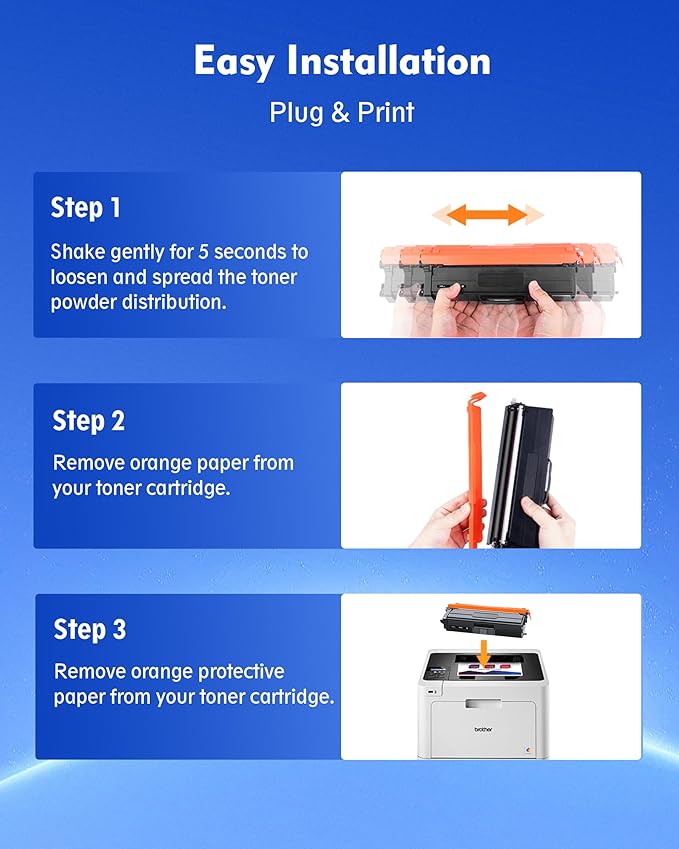 Easy Installation
Plug & Print

Step 1
Shake gently for 5 seconds to loosen and spread the toner powder distribution.

Step 2
Remove orange paper from your toner cartridge.

Step 3
Remove orange protective paper from your toner cartridge.

brother