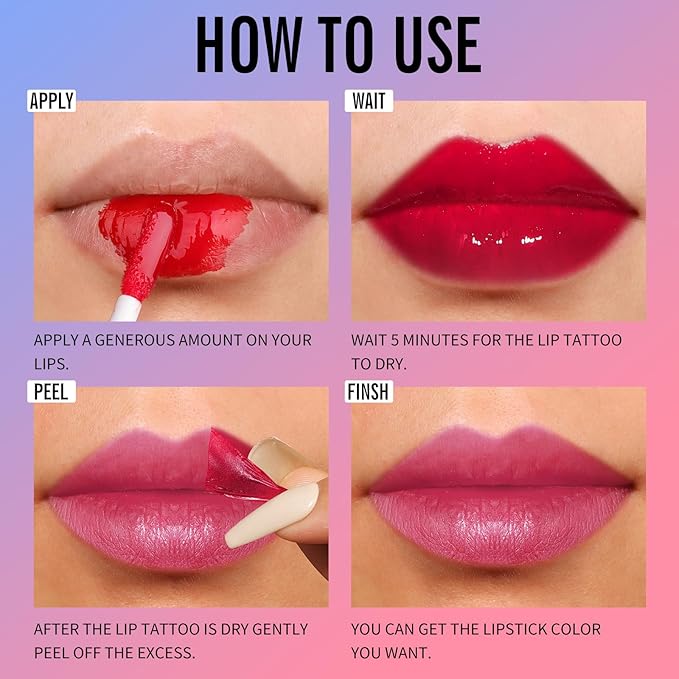 HOW TO USE

APPLY

APPLY A GENEROUS AMOUNT ON YOUR LIPS.

WAIT

WAIT 5 MINUTES FOR THE LIP TATTOO TO DRY.

PEEL

AFTER THE LIP TATTOO IS DRY GENTLY PEEL OFF THE EXCESS.

FINSH

YOU CAN GET THE LIPSTICK COLOR YOU WANT.