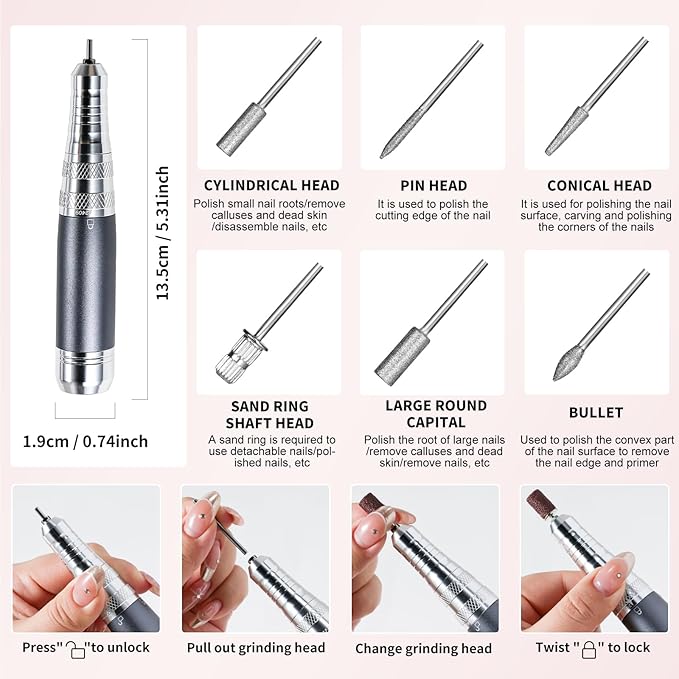 13.5cm / 5.31inch

1.9cm / 0.74inch

CYLINDRICAL HEAD
Polish small nail roots/remove calluses and dead skin /disassemble nails, etc

PIN HEAD
It is used to polish the cutting edge of the nail

CONICAL HEAD
It is used for polishing the nail surface, carving and polishing the corners of the nails

SAND RING SHAFT HEAD
A sand ring is required to use detachable nails/polished nails, etc

LARGE ROUND CAPITAL
Polish the root of large nails /remove calluses and dead skin/remove nails, etc

BULLET
Used to polish the convex part of the nail surface to remove the nail edge and primer

Press" "to unlock

Pull out grinding head

Change grinding head

Twist " " to lock