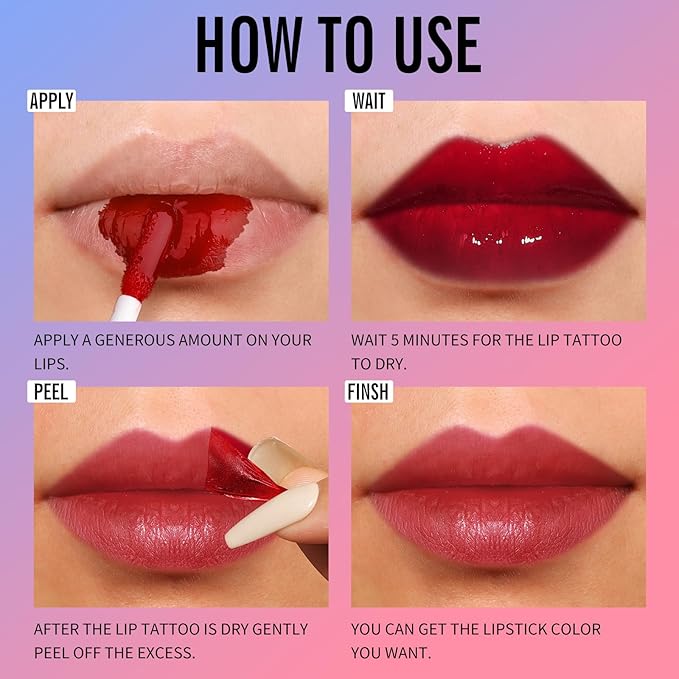 HOW TO USE

APPLY

APPLY A GENEROUS AMOUNT ON YOUR LIPS.

WAIT

WAIT 5 MINUTES FOR THE LIP TATTOO TO DRY.

PEEL

AFTER THE LIP TATTOO IS DRY GENTLY PEEL OFF THE EXCESS.

FINSH

YOU CAN GET THE LIPSTICK COLOR YOU WANT.