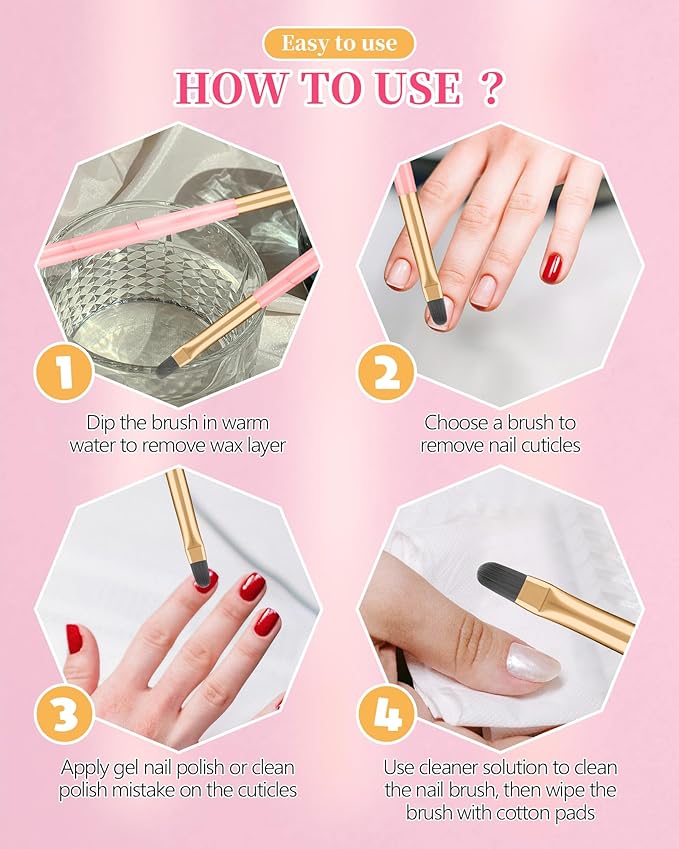 Easy to use

HOW TO USE ?

1
Dip the brush in warm water to remove wax layer

2
Choose a brush to remove nail cuticles

3
Apply gel nail polish or clean polish mistake on the cuticles

4
Use cleaner solution to clean the nail brush, then wipe the brush with cotton pads