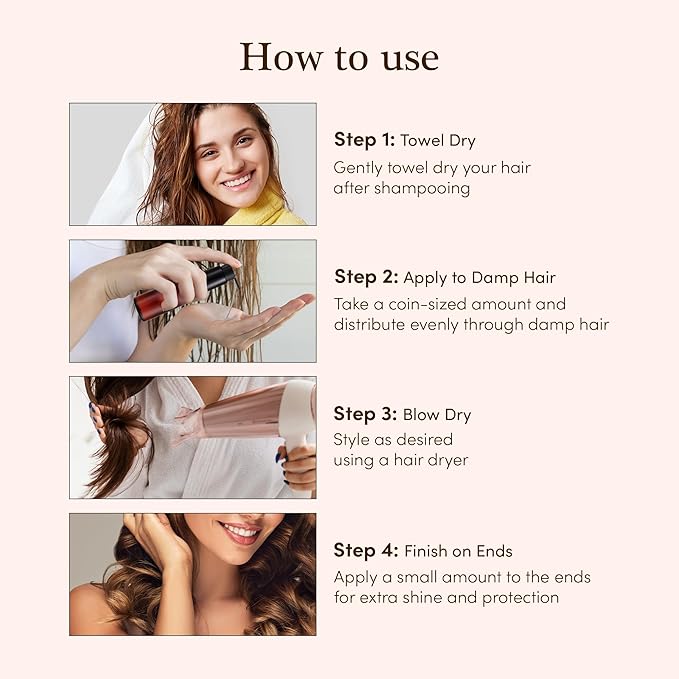 How to use

Step 1: Towel Dry
Gently towel dry your hair after shampooing

Step 2: Apply to Damp Hair
Take a coin-sized amount and distribute evenly through damp hair

Step 3: Blow Dry
Style as desired using a hair dryer

Step 4: Finish on Ends
Apply a small amount to the ends for extra shine and protection