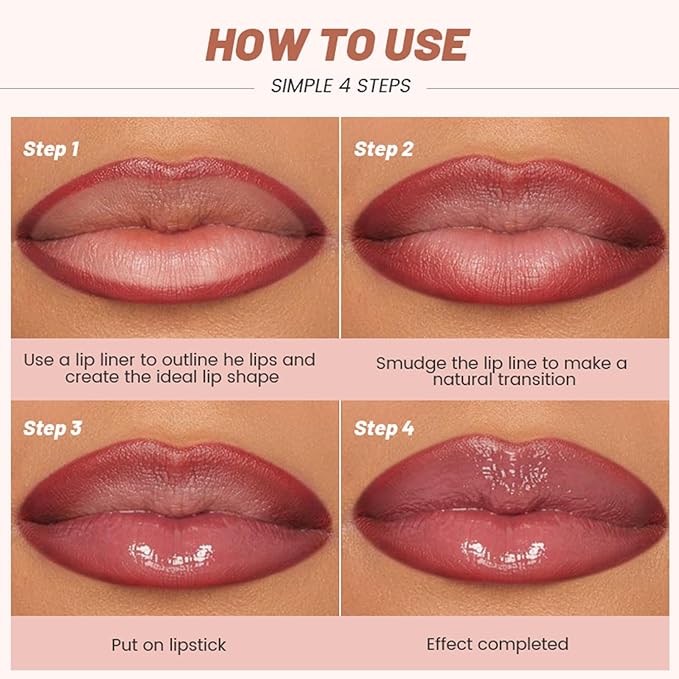 HOW TO USE

SIMPLE 4 STEPS

Step 1

Use a lip liner to outline he lips and create the ideal lip shape

Step 2

Smudge the lip line to make a natural transition

Step 3

Put on lipstick

Step 4

Effect completed