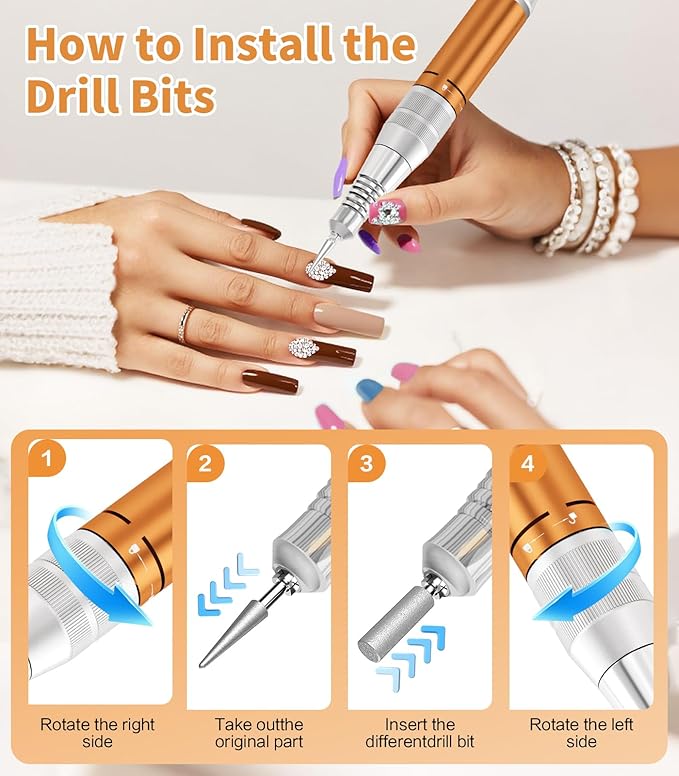 How to Install the Drill Bits

1

Rotate the right side

2

Take outthe original part

3

Insert the differentdrill bit

4

Rotate the left side