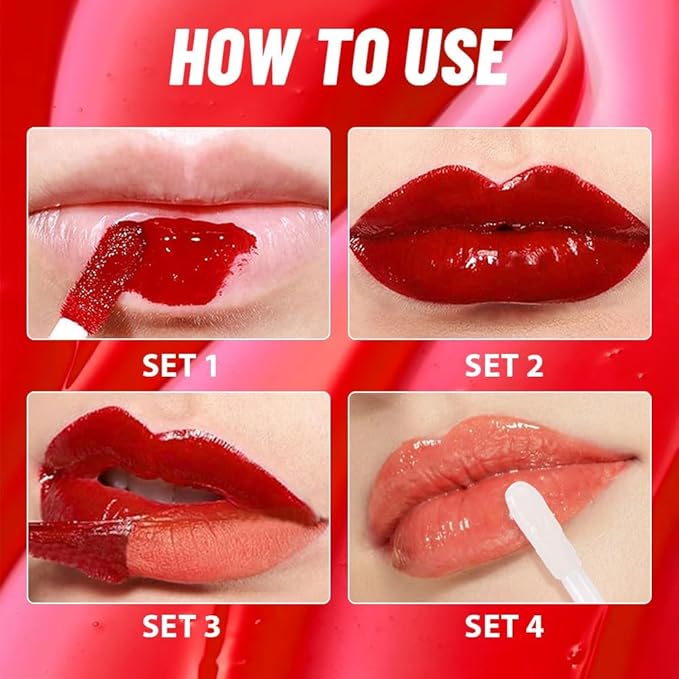 HOW TO USE

SET 1

SET 2

SET 3

SET 4