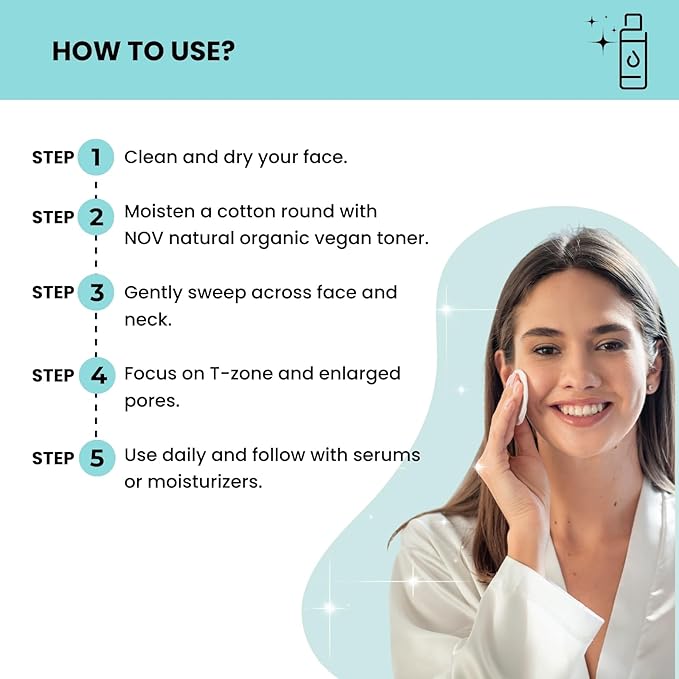 HOW TO USE?

STEP 1 Clean and dry your face.

STEP 2 Moisten a cotton round with NOV natural organic vegan toner.

STEP 3 Gently sweep across face and neck.

STEP 4 Focus on T-zone and enlarged pores.

STEP 5 Use daily and follow with serums or moisturizers.