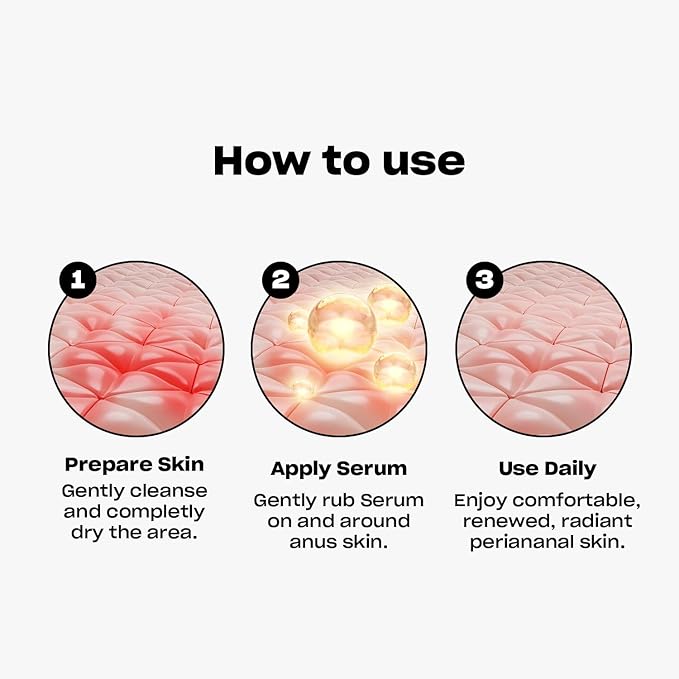 How to use

1

Prepare Skin

Gently cleanse and completly dry the area.

2

Apply Serum

Gently rub Serum on and around anus skin.

3

Use Daily

Enjoy comfortable, renewed, radiant periananal skin.