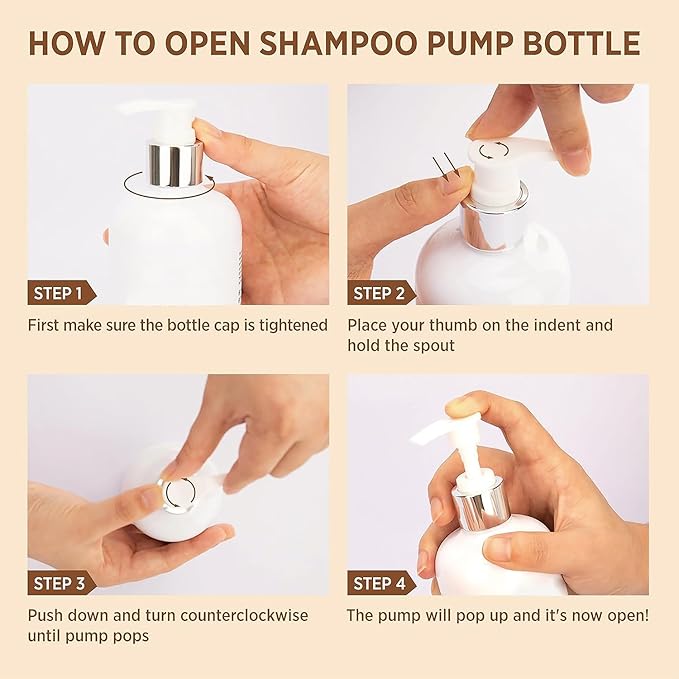 HOW TO OPEN SHAMPOO PUMP BOTTLE

STEP 1

First make sure the bottle cap is tightened

STEP 2

Place your thumb on the indent and hold the spout

STEP 3

Push down and turn counterclockwise until pump pops

STEP 4

The pump will pop up and it's now open!