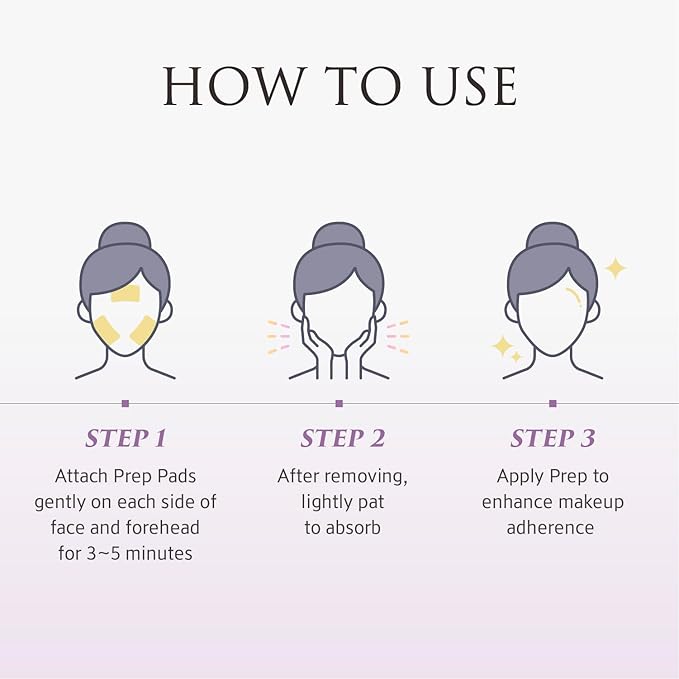 HOW TO USE

STEP 1
Attach Prep Pads gently on each side of face and forehead for 3~5 minutes

STEP 2
After removing, lightly pat to absorb

STEP 3
Apply Prep to enhance makeup adherence