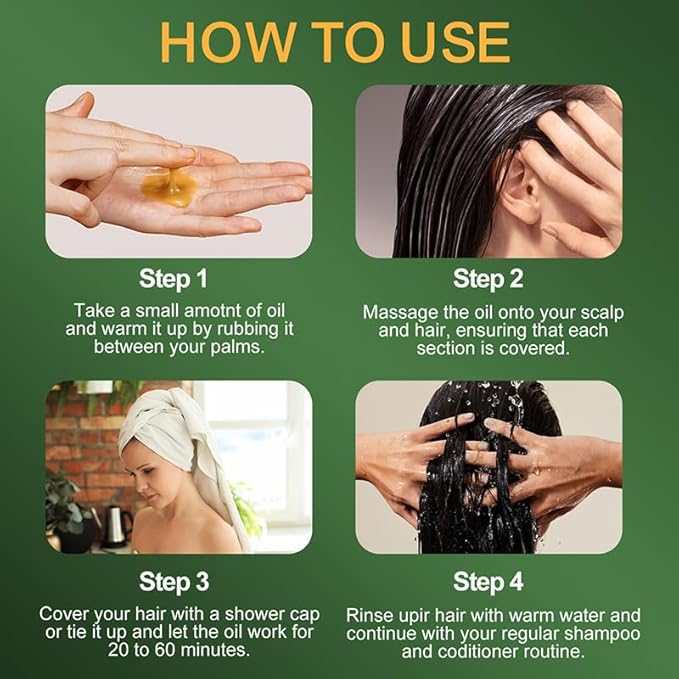 HOW TO USE

Step 1

Take a small amotnt of oil and warm it up by rubbing it between your palms.

Step 2

Massage the oil onto your scalp and hair, ensuring that each section is covered.

Step 3

Cover your hair with a shower cap or tie it up and let the oil work for 20 to 60 minutes.

Step 4

Rinse upir hair with warm water and continue with your regular shampoo and coditioner routine.