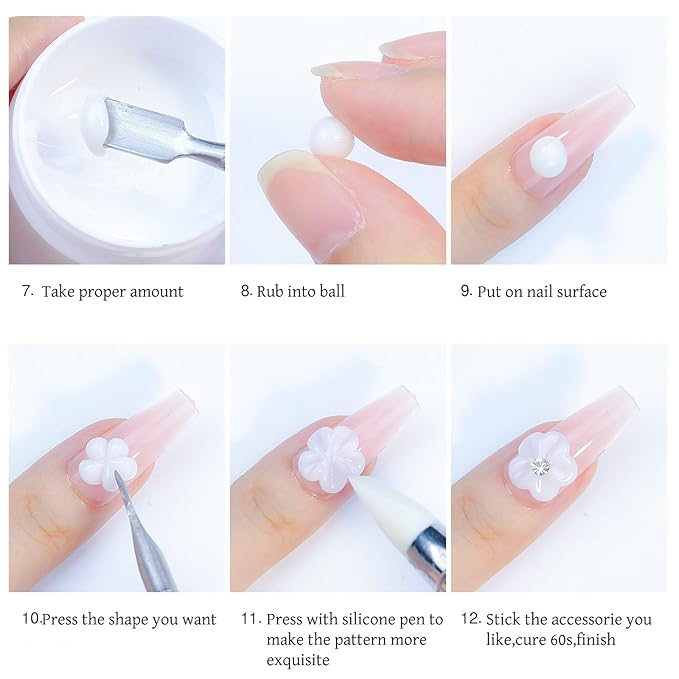 7. Take proper amount

8. Rub into ball

9. Put on nail surface

10.Press the shape you want

11. Press with silicone pen to make the pattern more exquisite

12. Stick the accessorie you like,cure 60s,finish